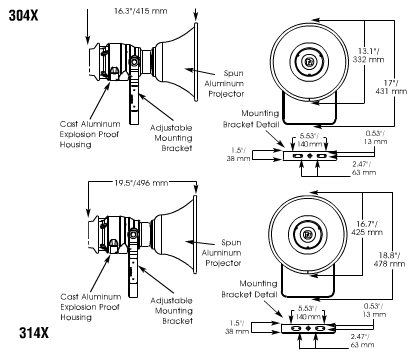 304X

16.3"/415 mm

Spun Aluminum Projector

Cast Aluminum Explosion Proof Housing

Adjustable Mounting Bracket

13.1"/ 332 mm

17"/ 431 mm

Mounting Bracket Detail

5.53"/ 140 mm

0.53"/ 13 mm

1.5"/ 38 mm

2.47"/ 63 mm

19.5"/496 mm

Spun Aluminum Projector

Cast Aluminum Explosion Proof Housing

Adjustable Mounting Bracket

16.7"/ 425 mm

18.8"/ 478 mm

Mounting Bracket Detail

5.53"/ 140 mm

0.53"/ 13 mm

1.5"/ 38 mm

2.47"/ 63 mm

314X